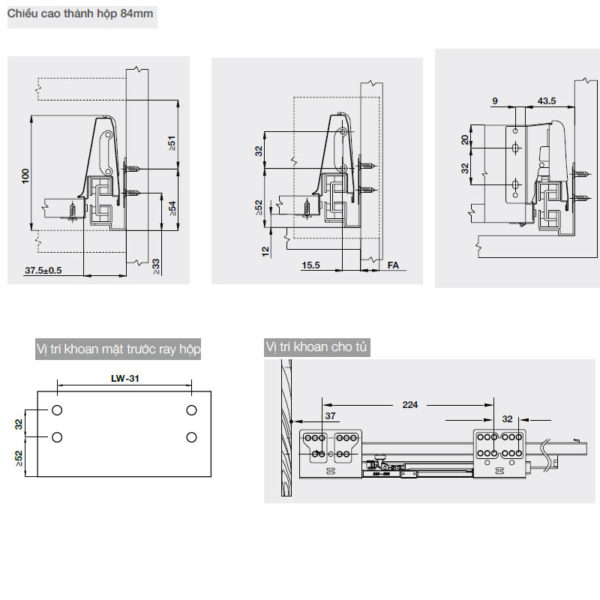 Chiều cao thành hộp 84mm

100
≥51
≥54
≥33
37.5±0.5

32
≥52
12
15.5
FA

9
43.5
20
32

Vị trí khoan mặt trước ray hộp

LW-31
32
≥52

Vị trí khoan cho tủ

224
37
32